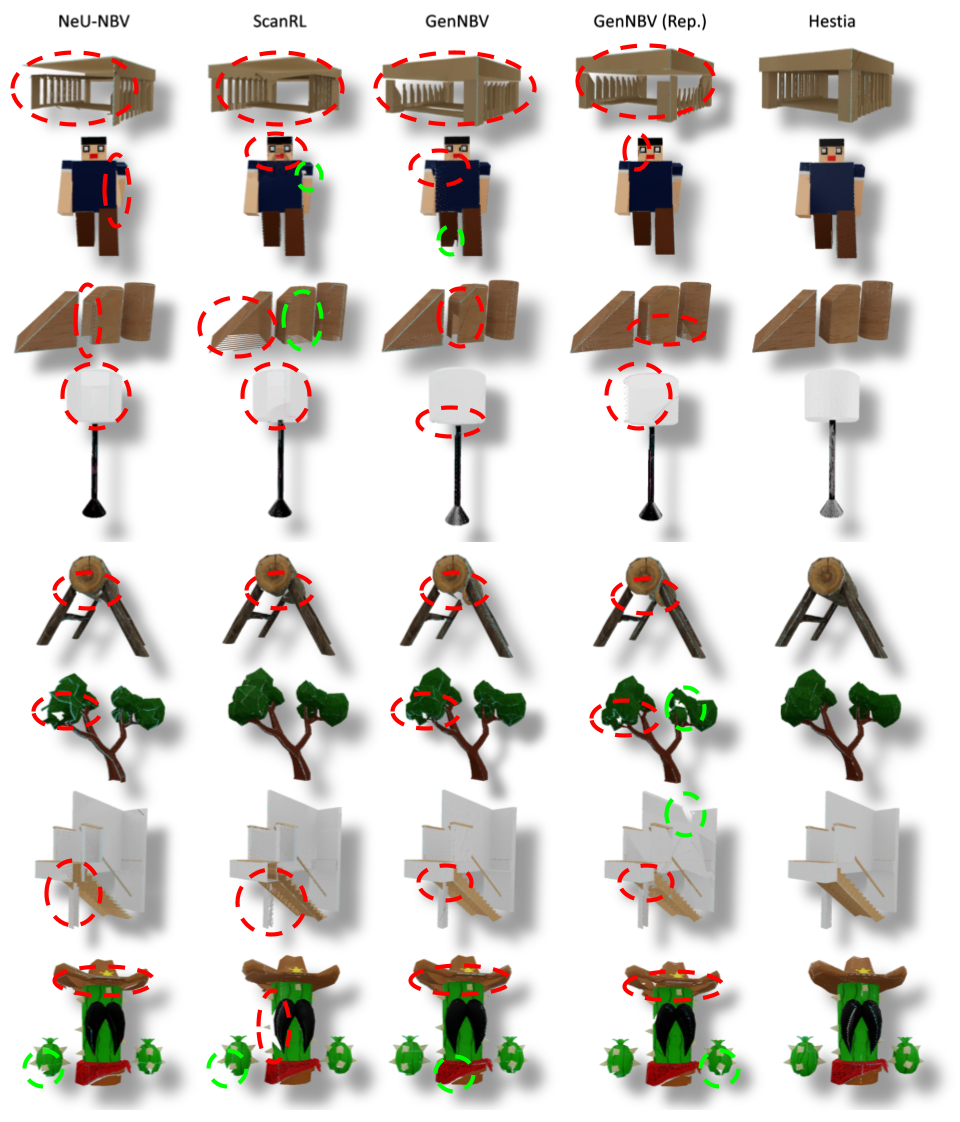 NeU-NBV ScanRL GenNBV GenNBV (Rep.) Hestia